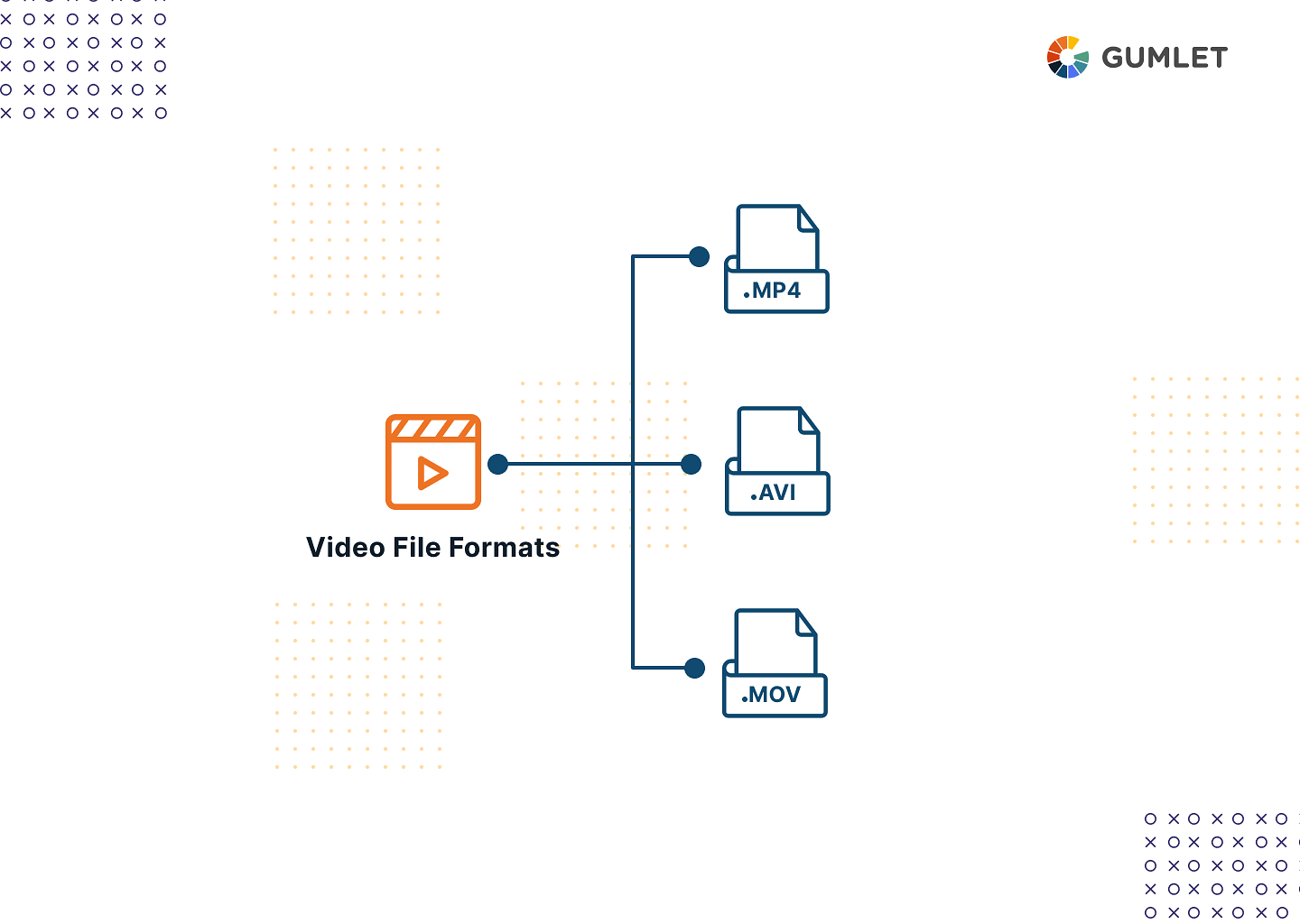 GUMLET

Video File Formats

.MP4

.AVI

.MOV