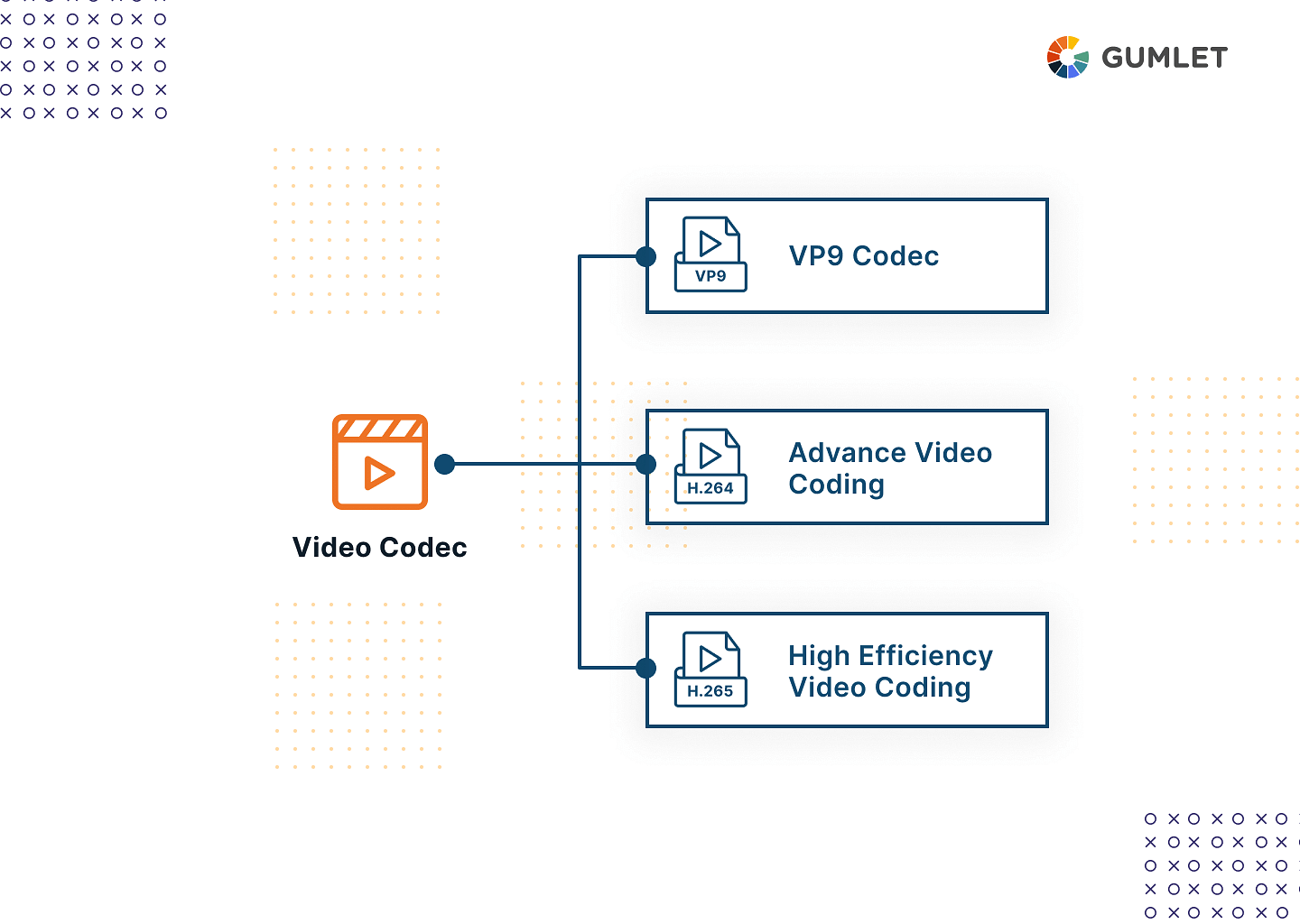 GUMLET

Video Codec

VP9

VP9 Codec

H.264

Advance Video Coding

H.265

High Efficiency Video Coding